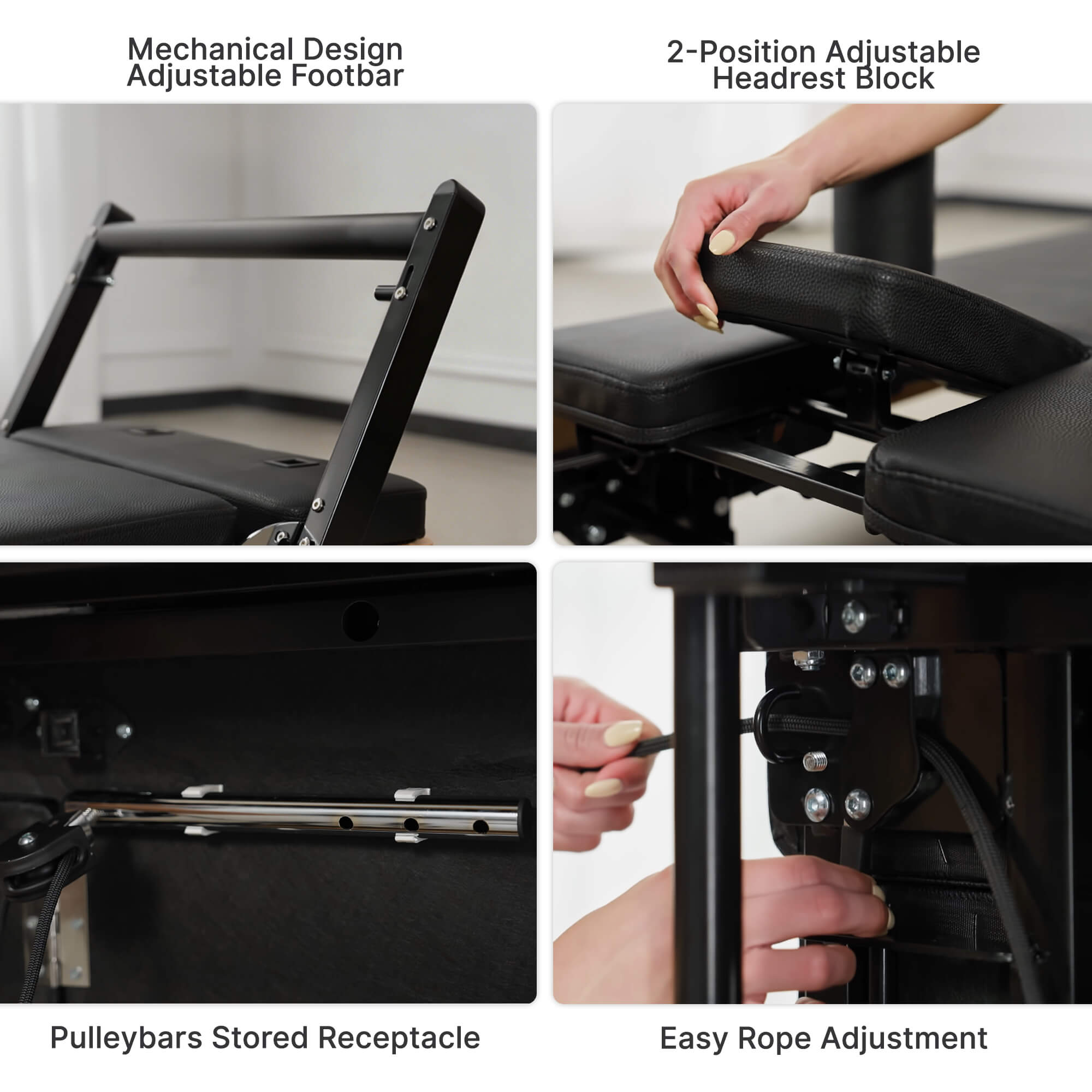 Mechanical Design
Adjustable Footbar

2-Position Adjustable
Headrest Block

Pulleybars Stored Receptacle

Easy Rope Adjustment