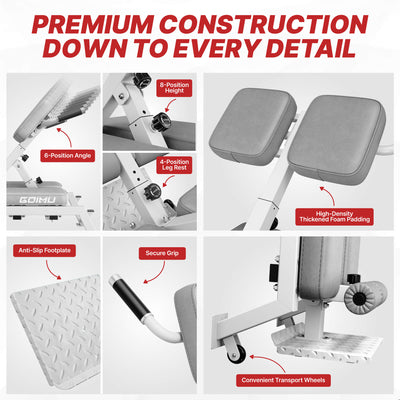 PREMIUM CONSTRUCTION DOWN TO EVERY DETAIL

6-Position Angle

GOIMU

8-Position Height

4-Position Leg Rest

High-Density Thickened Foam Padding

Anti-Slip Footplate

Secure Grip

Convenient Transport Wheels